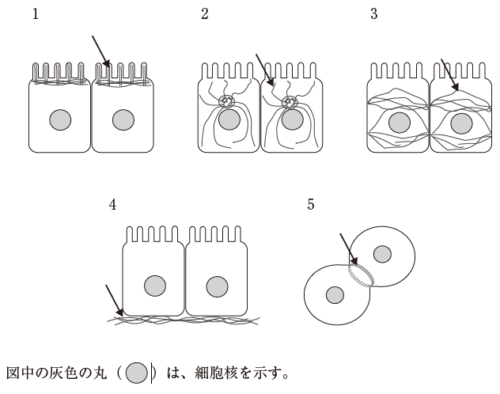 1

2

3

4

5

図中の灰色の丸（　）は、細胞核を示す。